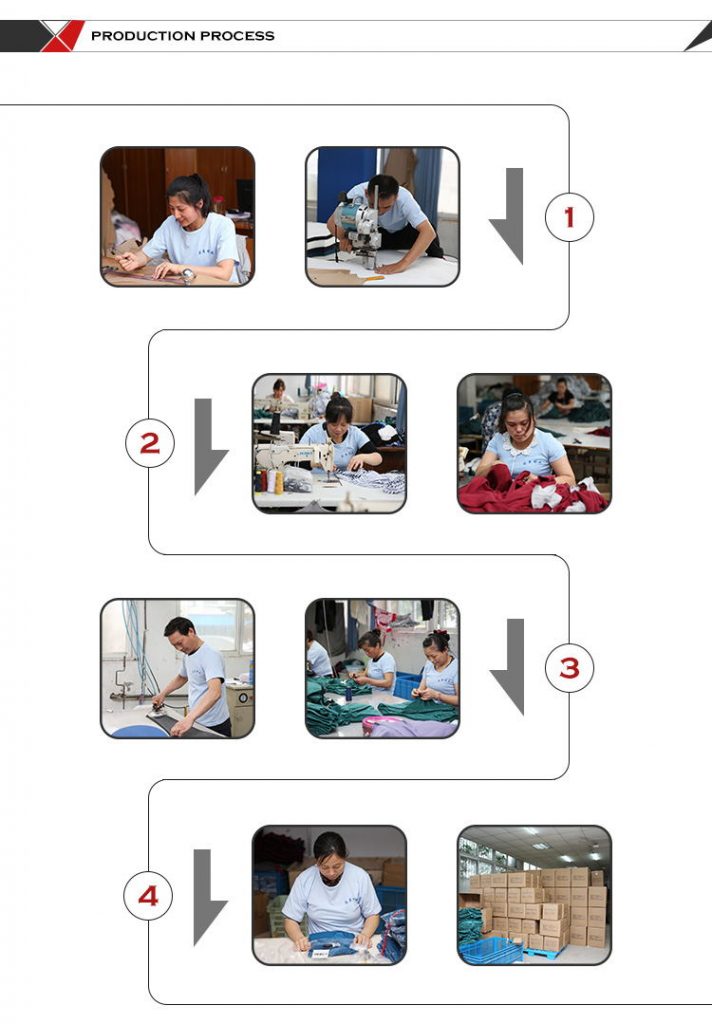 PRODUCTION PROCESS

1

2

3

4